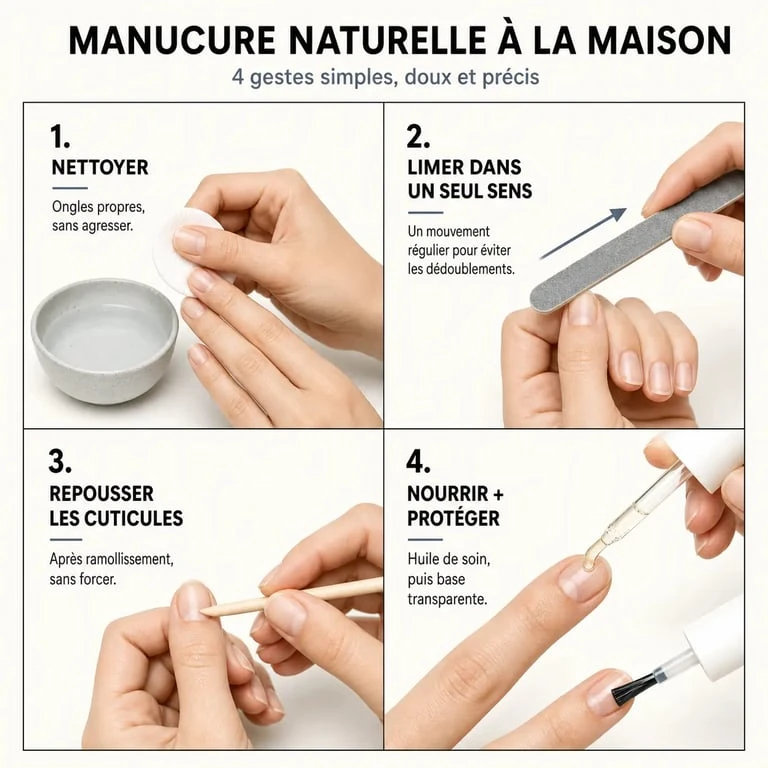 MANUCURE NATURELLE À LA MAISON

4 gestes simples, doux et précis

1.

NETTOYER

Ongles propres, sans agresser.

2.

LIMER DANS UN SEUL SENS

Un mouvement régulier pour éviter les dédoublements.

3.

REPOUSSER LES CUTICULES

Après ramollissement, sans forcer.

4.

NOURRIR + PROTÉGER

Huile de soin, puis base transparente.